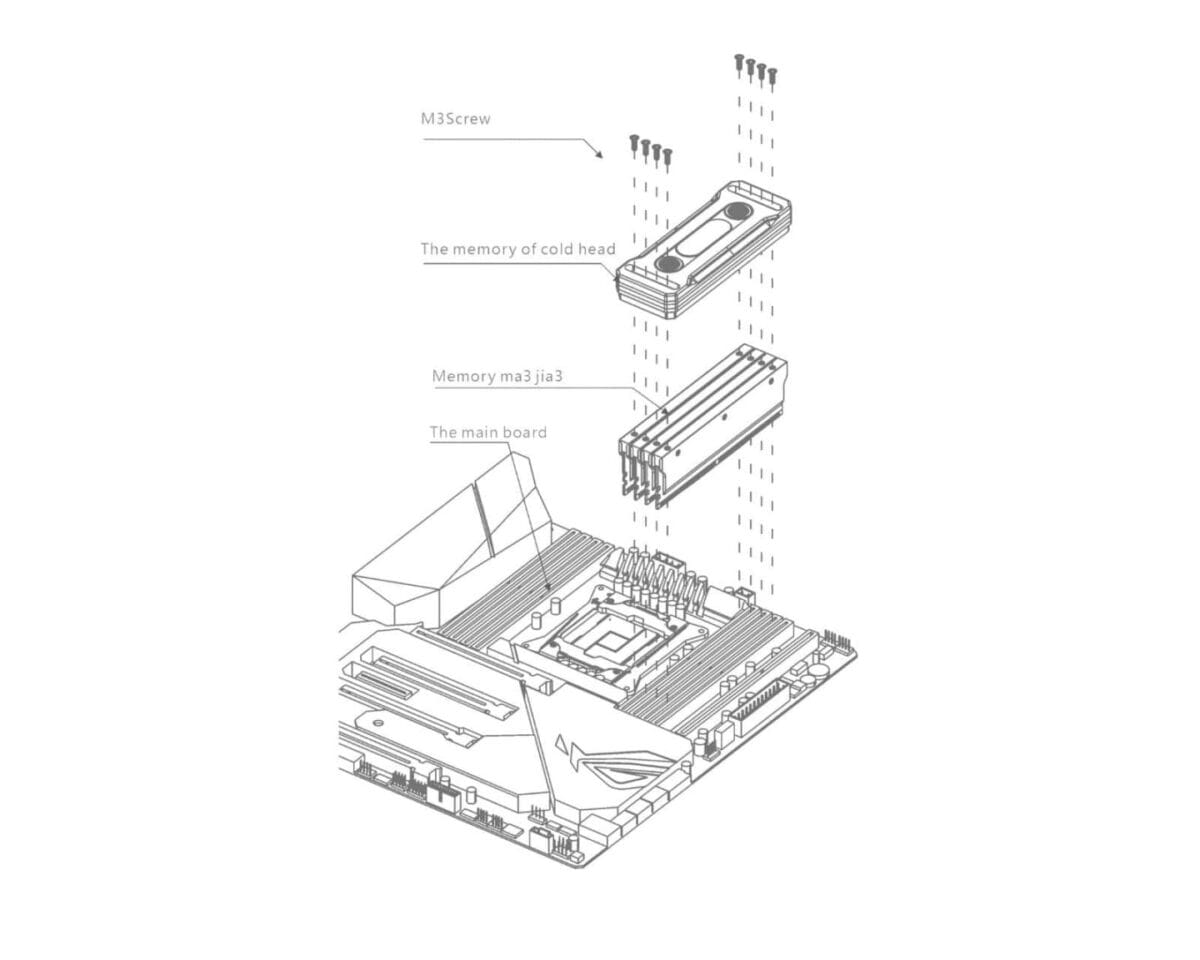 M3Screw

The memory of cold head

Memory ma3 jia3

The main board