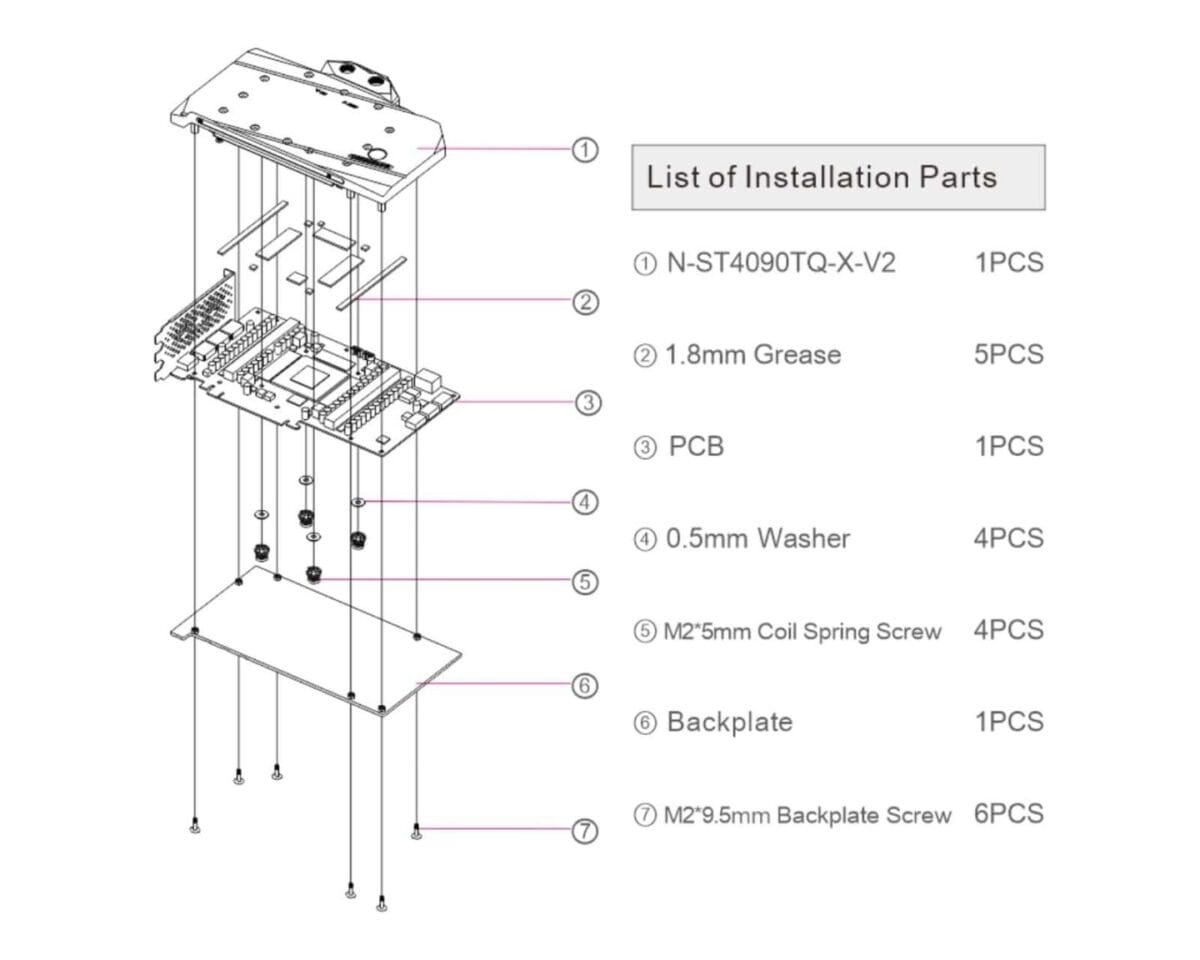 ①
②
③
④
⑤
⑥
⑦

List of Installation Parts

① N-ST4090TQ-X-V2 1PCS

② 1.8mm Grease 5PCS

③ PCB 1PCS

④ 0.5mm Washer 4PCS

⑤ M2*5mm Coil Spring Screw 4PCS

⑥ Backplate 1PCS

⑦ M2*9.5mm Backplate Screw 6PCS