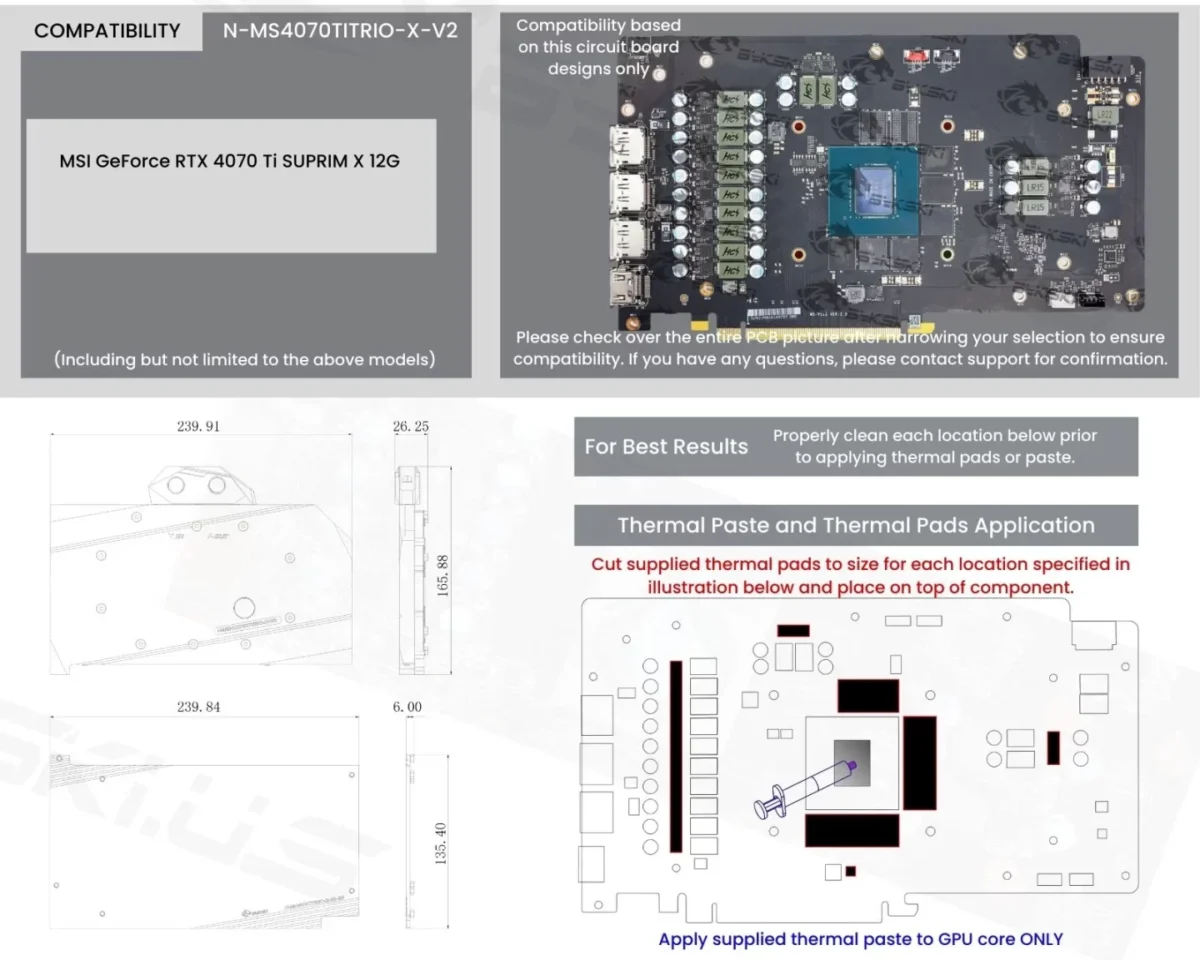 COMPATIBILITY
N-MS4070TITRIO-X-V2

MSI GeForce RTX 4070 Ti SUPRIM X 12G

(Including but not limited to the above models)

Compatibility based on this circuit board designs only

Please check over the entire PCB picture after narrowing your selection to ensure compatibility. If you have any questions, please contact support for confirmation.

239.91
26.25
165.88
239.84
6.00
135.40

For Best Results
Properly clean each location below prior to applying thermal pads or paste.

Thermal Paste and Thermal Pads Application

Cut supplied thermal pads to size for each location specified in illustration below and place on top of component.

Apply supplied thermal paste to GPU core ONLY