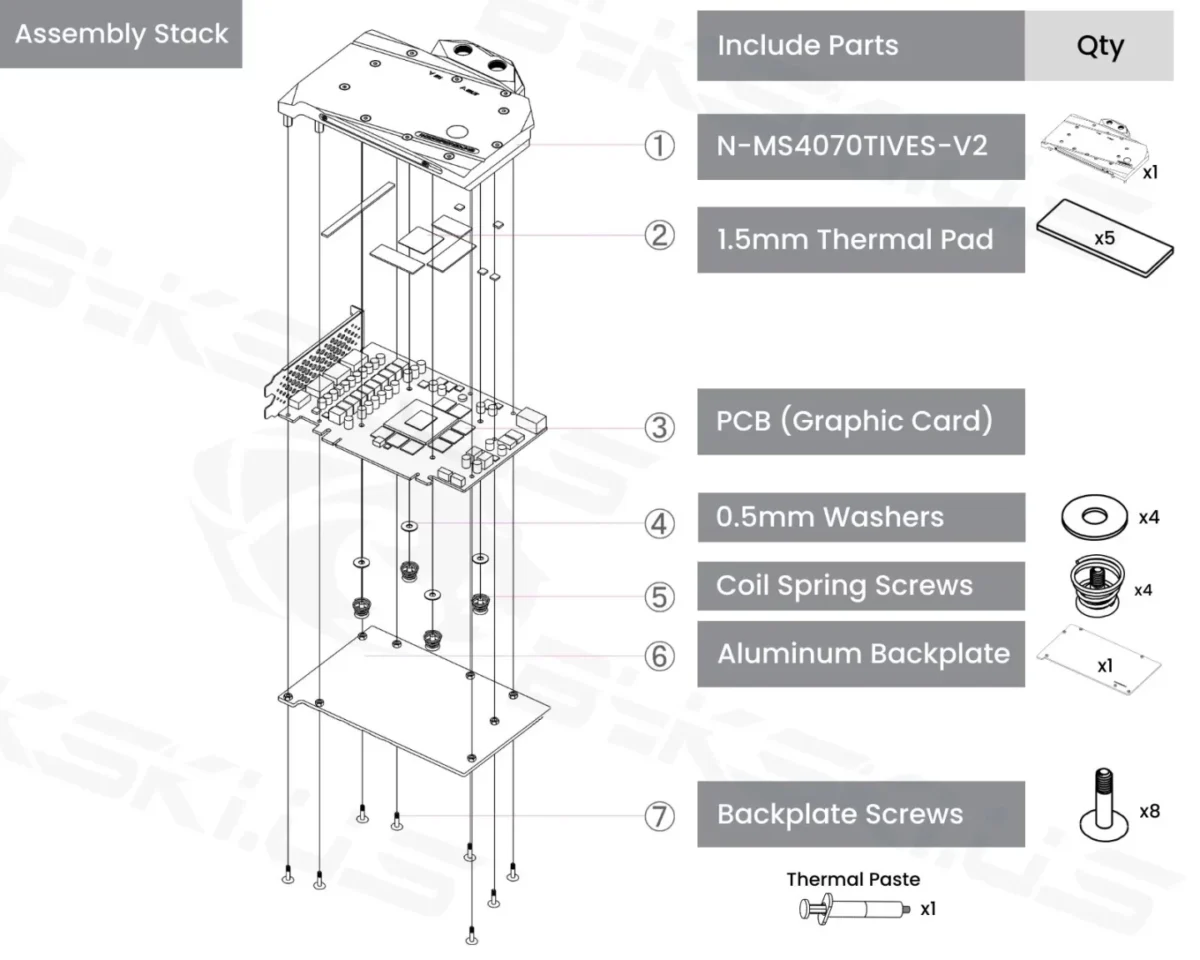 Assembly Stack

| Include Parts | Qty |
|---|---|
| ① N-MS4070TIVES-V2 | x1 |
| ② 1.5mm Thermal Pad | x5 |
| ③ PCB (Graphic Card) | |
| ④ 0.5mm Washers | x4 |
| ⑤ Coil Spring Screws | x4 |
| ⑥ Aluminum Backplate | x1 |
| ⑦ Backplate Screws | x8 |

Thermal Paste x1