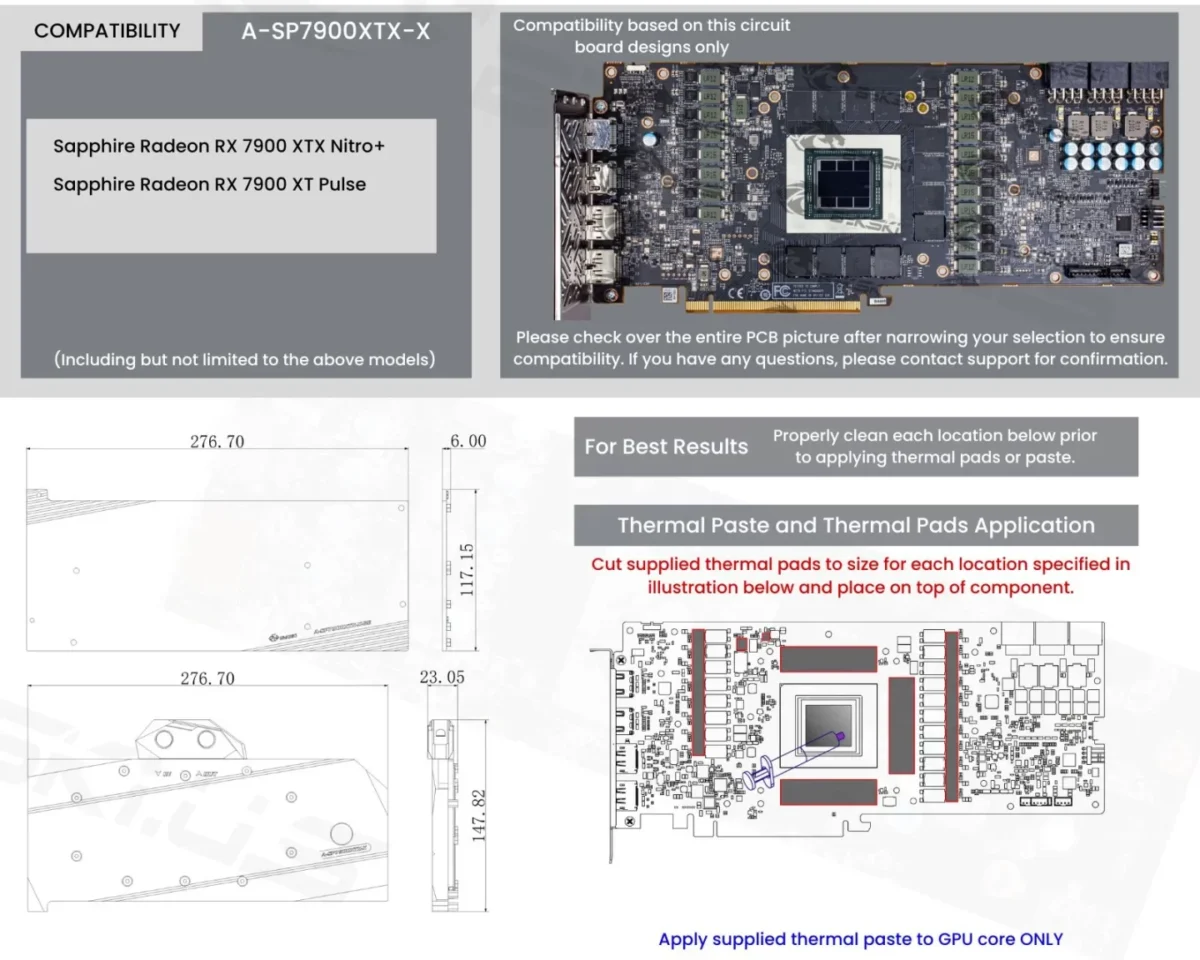 COMPATIBILITY A-SP7900XTX-X

Sapphire Radeon RX 7900 XTX Nitro+

Sapphire Radeon RX 7900 XT Pulse

(Including but not limited to the above models)

Compatibility based on this circuit board designs only

Please check over the entire PCB picture after narrowing your selection to ensure compatibility. If you have any questions, please contact support for confirmation.

276.70

6.00

117.15

276.70

23.05

147.82

For Best Results

Properly clean each location below prior to applying thermal pads or paste.

Thermal Paste and Thermal Pads Application

Cut supplied thermal pads to size for each location specified in illustration below and place on top of component.

Apply supplied thermal paste to GPU core ONLY