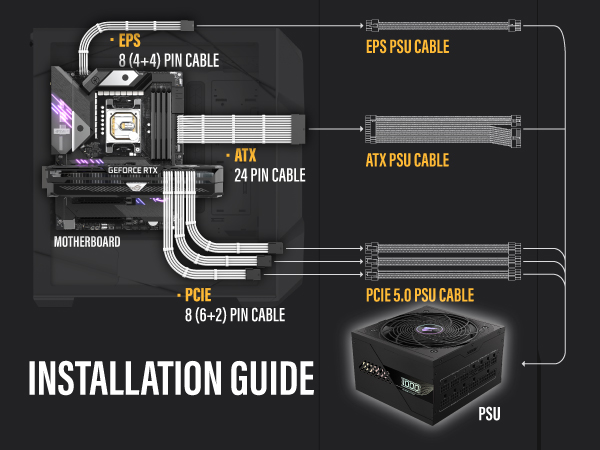 · EPS
8 (4+4) PIN CABLE

EPS PSU CABLE

· ATX
24 PIN CABLE

ATX PSU CABLE

GEFORCE RTX

MOTHERBOARD

· PCIE
8 (6+2) PIN CABLE

PCIE 5.0 PSU CABLE

INSTALLATION GUIDE

1000

PSU